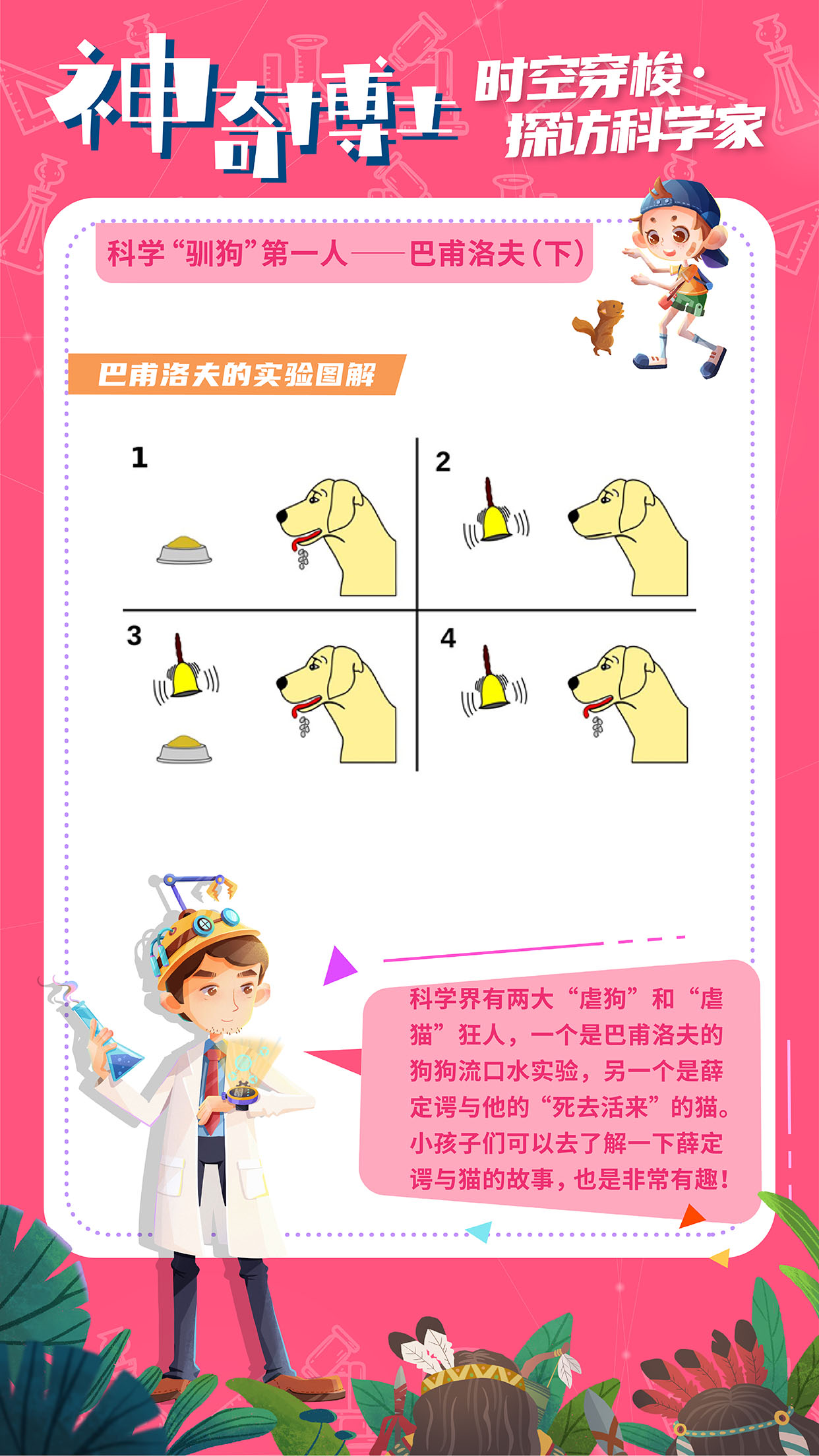 神奇博士

时空穿梭·探访科学家

科学“驯狗”第一人——巴甫洛夫（下）

巴甫洛夫的实验图解

1

2

3

4

科学界有两大“虐狗”和“虐猫”狂人，一个是巴甫洛夫的狗狗流口水实验，另一个是薛定谔与他的“死去活来”的猫。小孩子们可以去了解一下薛定谔与猫的故事，也是非常有趣！